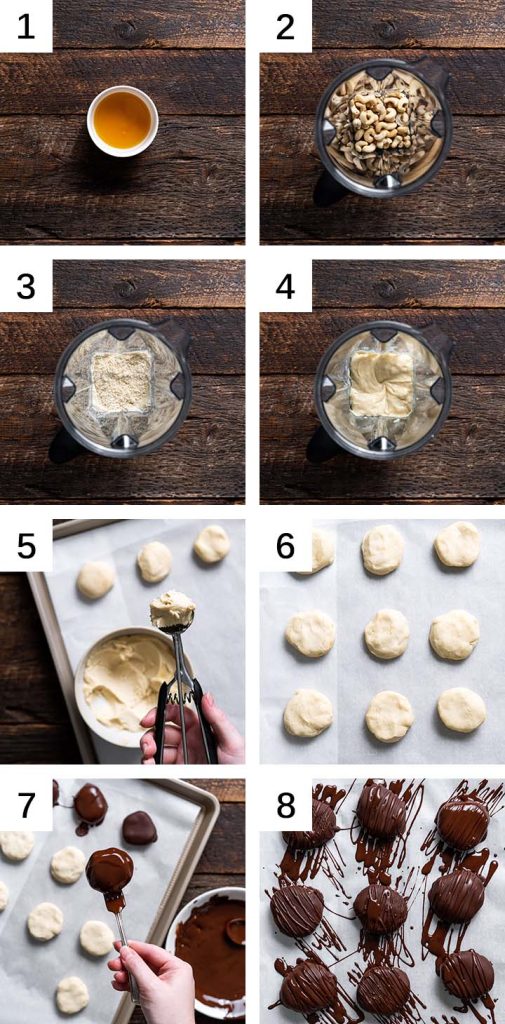 1

2

3

4

5

6

7

8