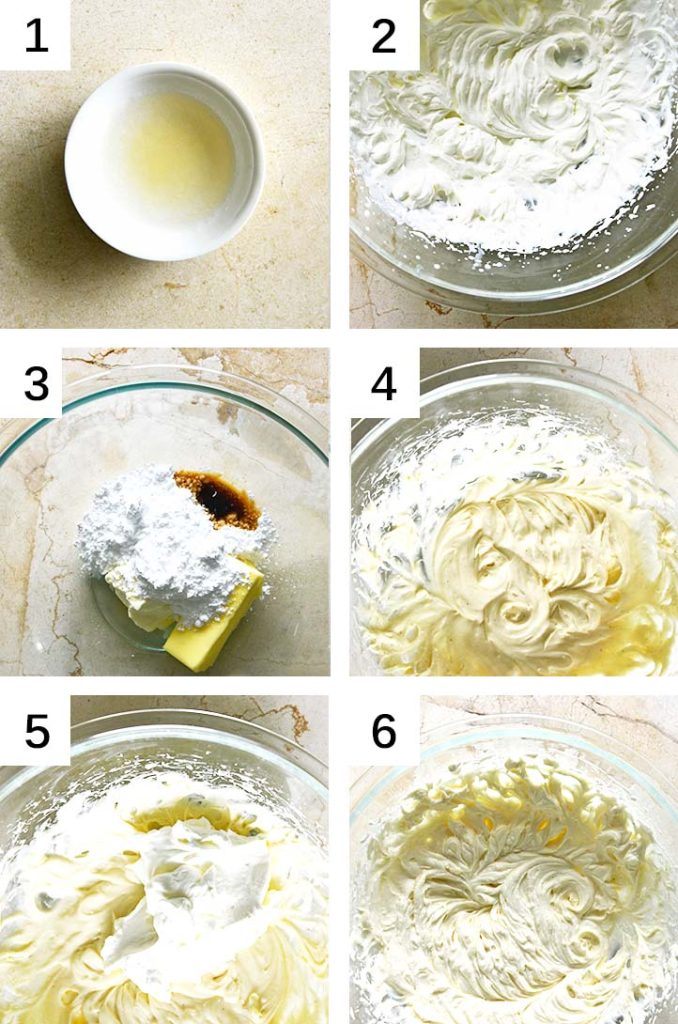 1

2

3

4

5

6